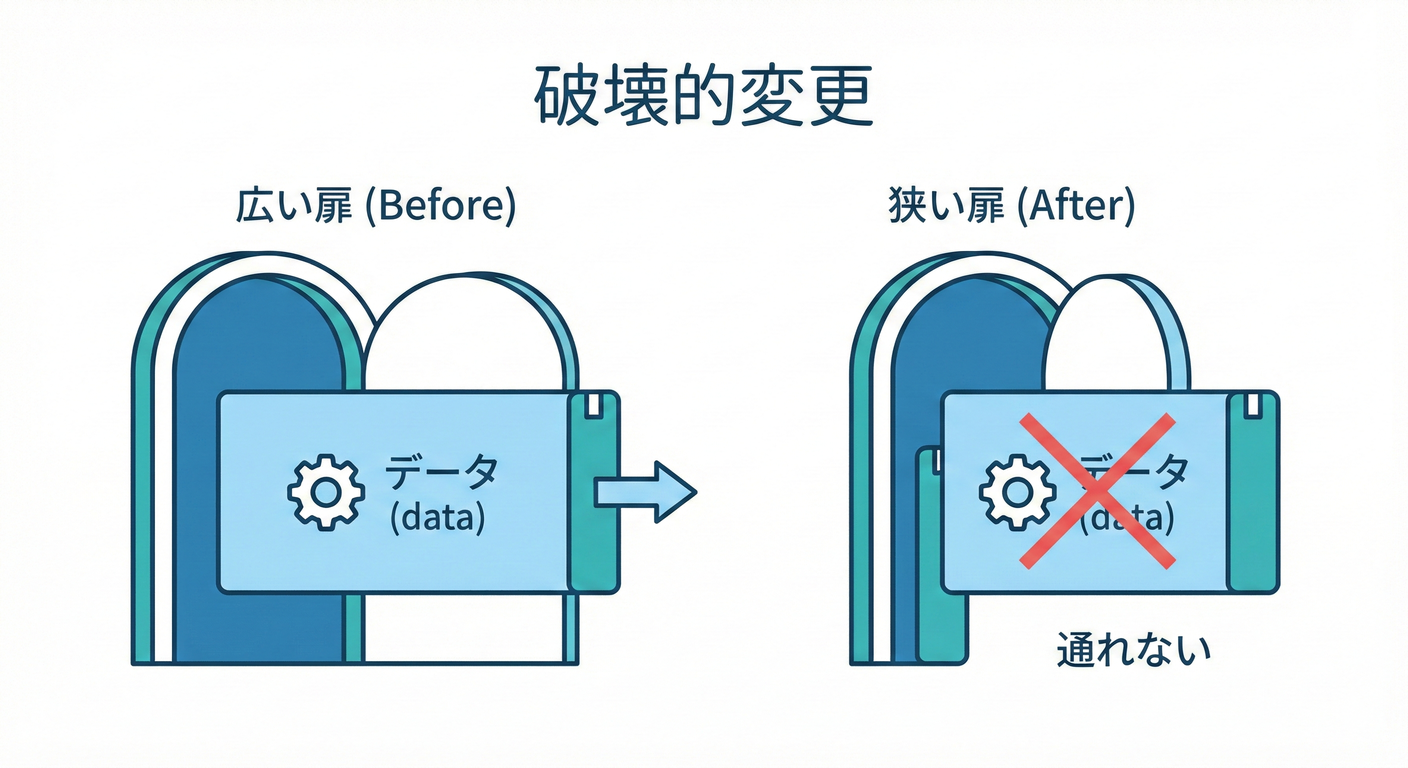 破壊的変更

広い扉 (Before)

データ
(data)

狭い扉 (After)

データ
(data)

通れない