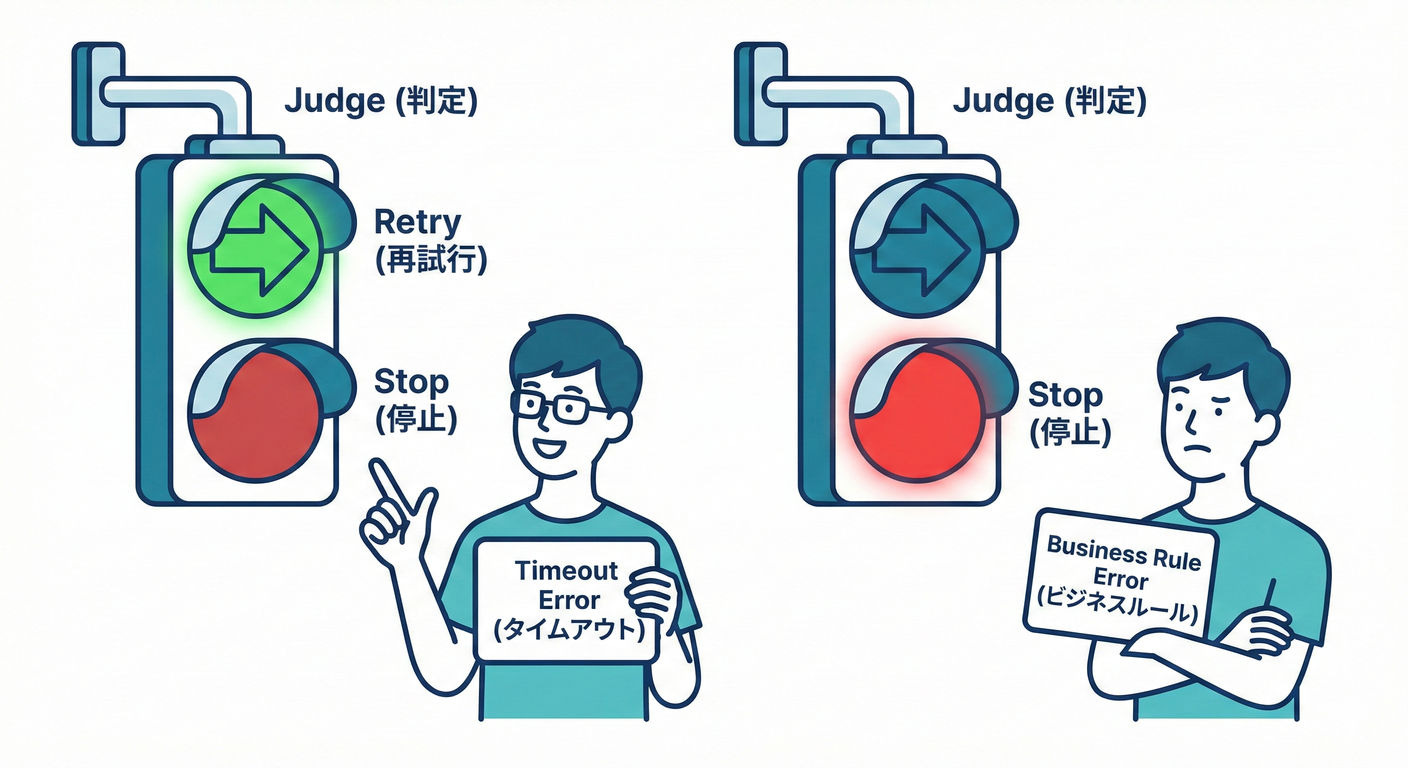 Judge (判定)

Retry
(再試行)

Stop
(停止)

Timeout
Error
(タイムアウト)

Judge (判定)

Stop
(停止)

Business Rule
Error
(ビジネスルール)