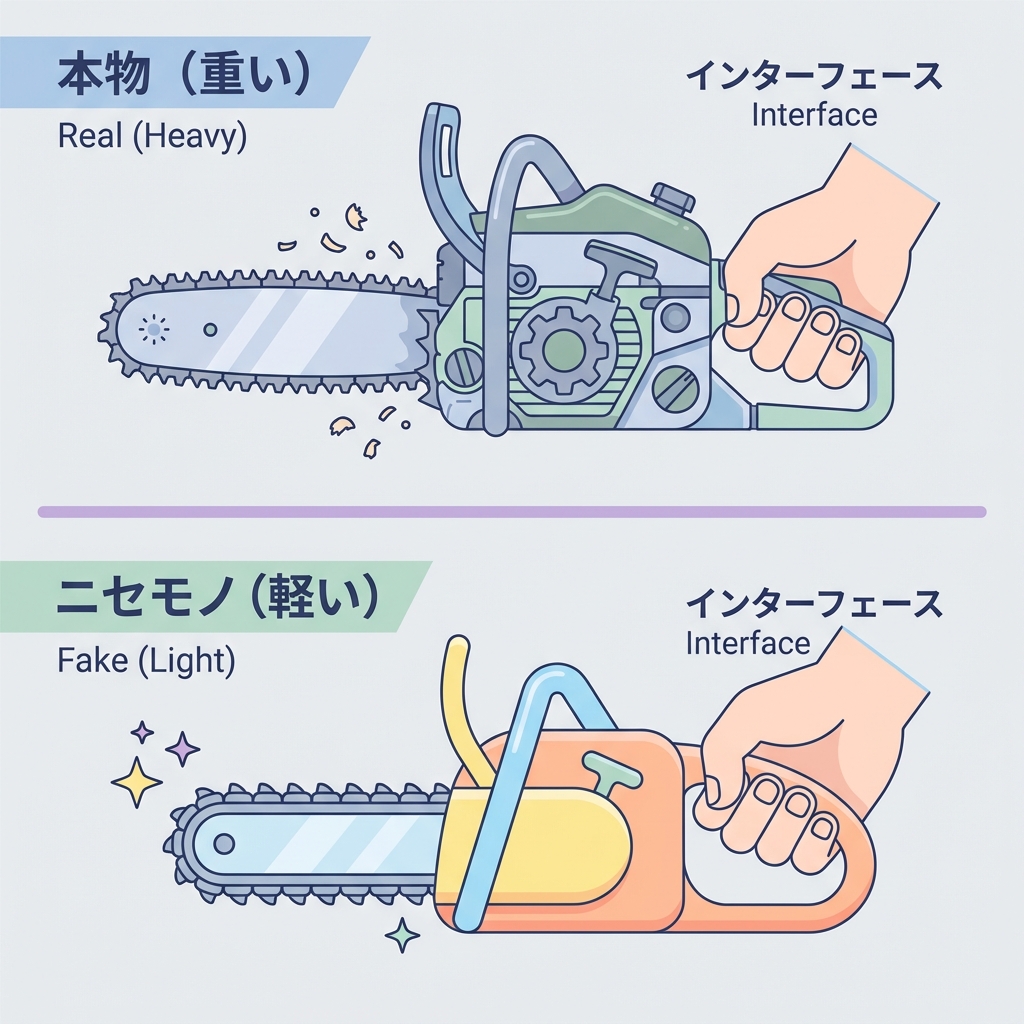 本物（重い）
Real (Heavy)

インターフェース
Interface

ニセモノ（軽い）
Fake (Light)

インターフェース
Interface